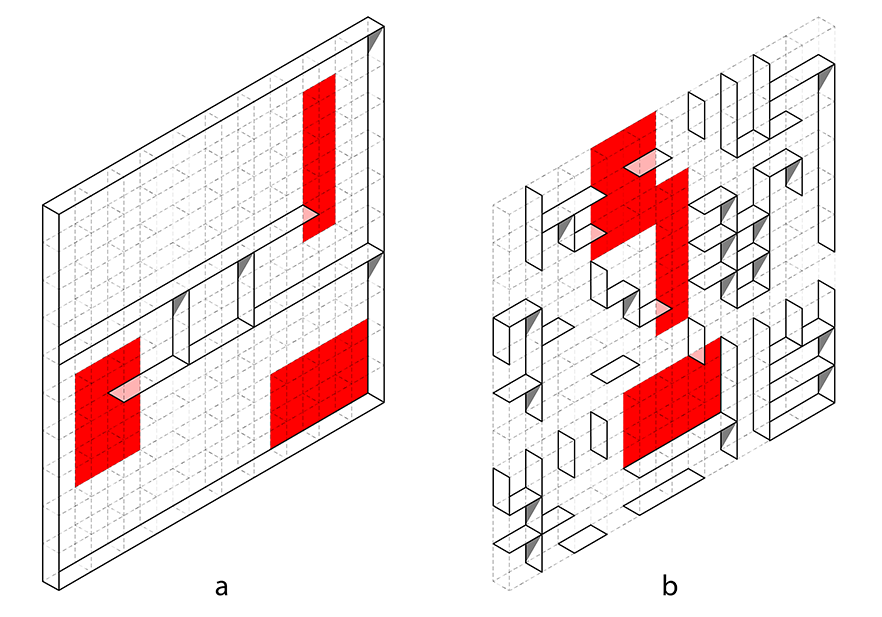 a

b