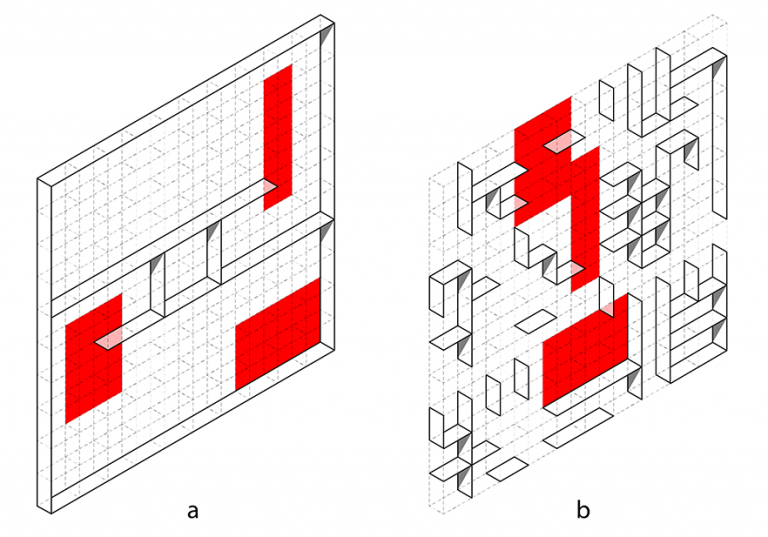 a

b